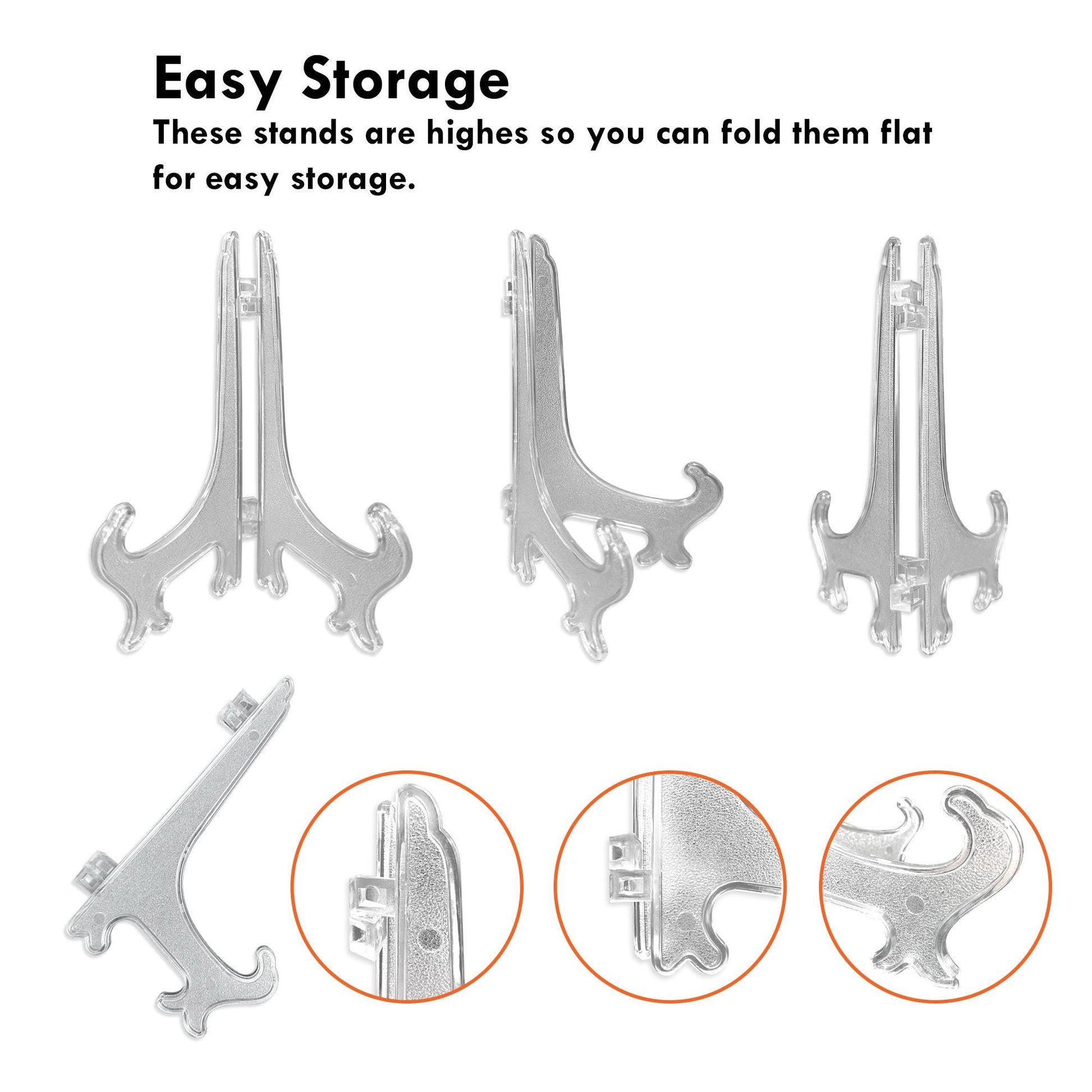 Easy Storage

These stands are highes so you can fold them flat for easy storage.