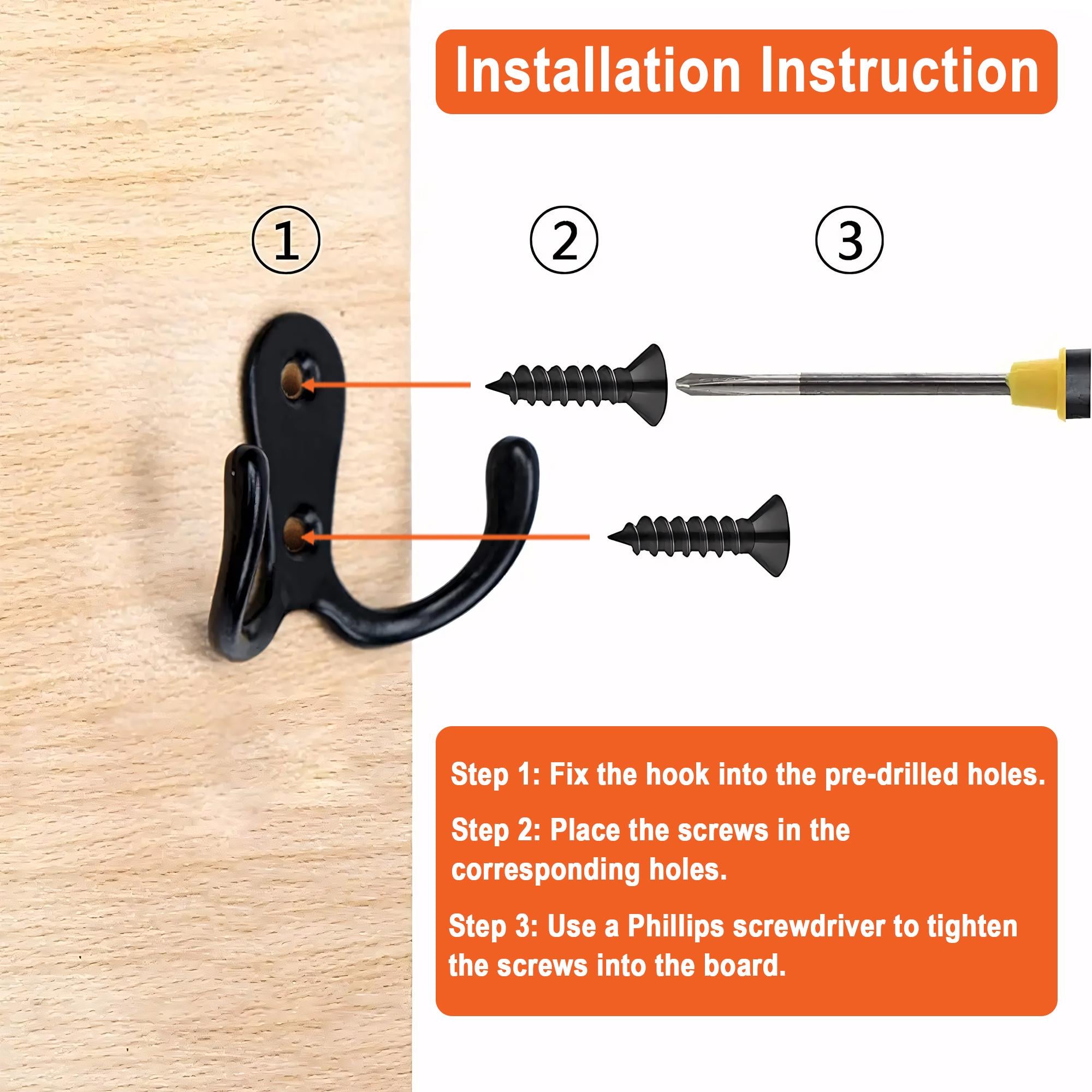 Installation Instruction

①

②

③

Step 1: Fix the hook into the pre-drilled holes.

Step 2: Place the screws in the corresponding holes.

Step 3: Use a Phillips screwdriver to tighten the screws into the board.